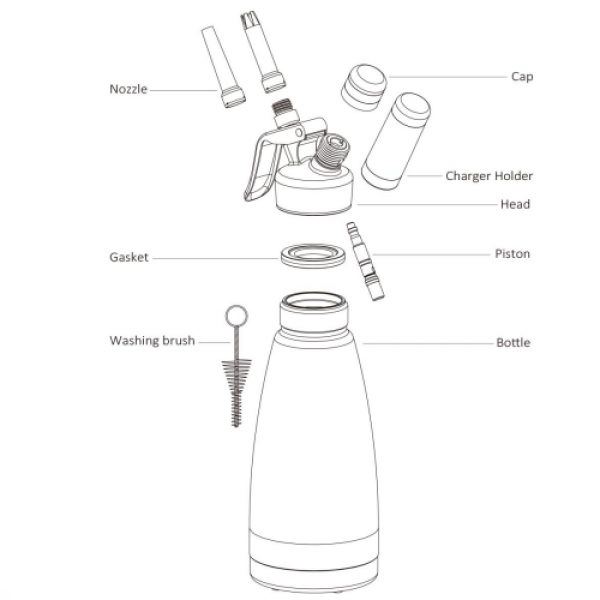 Nozzle
Cap
Charger Holder
Head
Gasket
Piston
Washing brush
Bottle